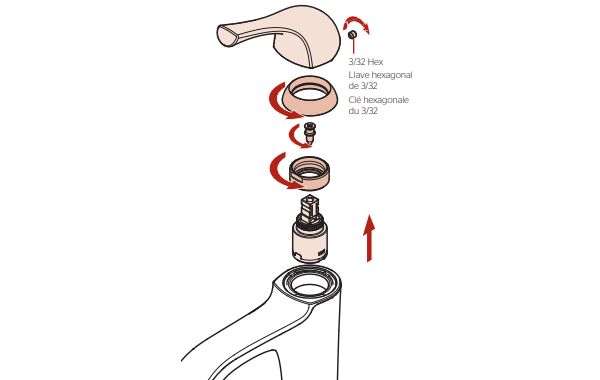 3/32 Hex
Llave hexagonal de 3/32
Clé hexagonale du 3/32