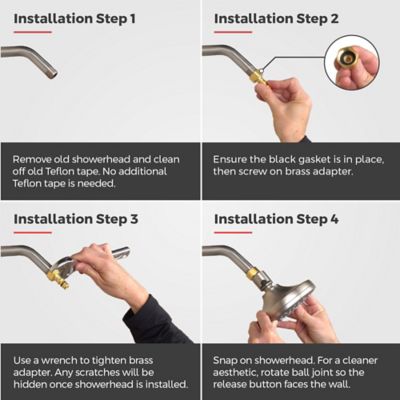 Installation Step 1

Remove old showerhead and clean off old Teflon tape. No additional Teflon tape is needed.

Installation Step 2

Ensure the black gasket is in place, then screw on brass adapter.

Installation Step 3

Use a wrench to tighten brass adapter. Any scratches will be hidden once showerhead is installed.

Installation Step 4

Snap on showerhead. For a cleaner aesthetic, rotate ball joint so the release button faces the wall.