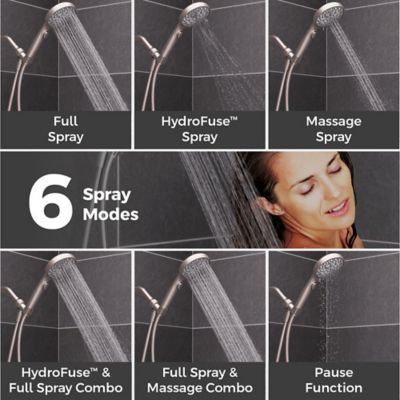 Full Spray

HydroFuse™ Spray

Massage Spray

6 Spray Modes

HydroFuse™ & Full Spray Combo

Full Spray & Massage Combo

Pause Function