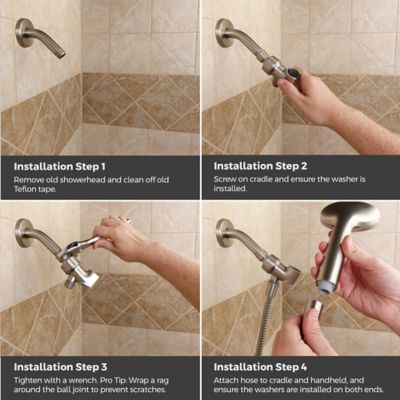 Installation Step 1
Remove old showerhead and clean off old Teflon tape.

Installation Step 2
Screw on cradle and ensure the washer is installed.

Installation Step 3
Tighten with a wrench. Pro Tip: Wrap a rag around the ball joint to prevent scratches.

Installation Step 4
Attach hose to cradle and handheld, and ensure the washers are installed on both ends.