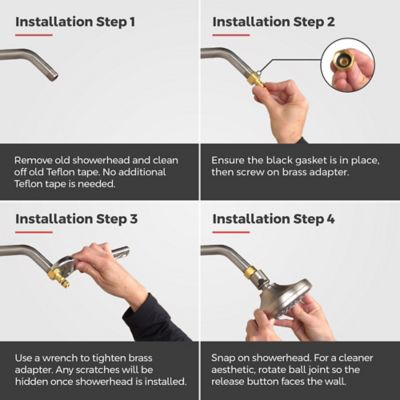 Installation Step 1

Remove old showerhead and clean off old Teflon tape. No additional Teflon tape is needed.

Installation Step 2

Ensure the black gasket is in place, then screw on brass adapter.

Installation Step 3

Use a wrench to tighten brass adapter. Any scratches will be hidden once showerhead is installed.

Installation Step 4

Snap on showerhead. For a cleaner aesthetic, rotate ball joint so the release button faces the wall.