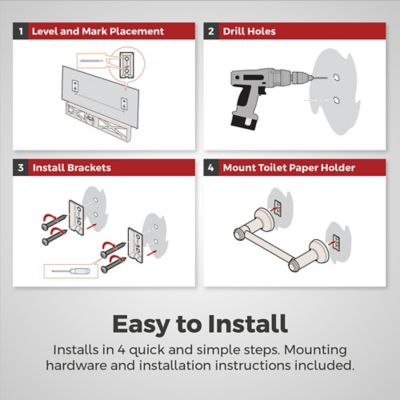 1 Level and Mark Placement

2 Drill Holes

3 Install Brackets

4 Mount Toilet Paper Holder

Easy to Install

Installs in 4 quick and simple steps. Mounting hardware and installation instructions included.