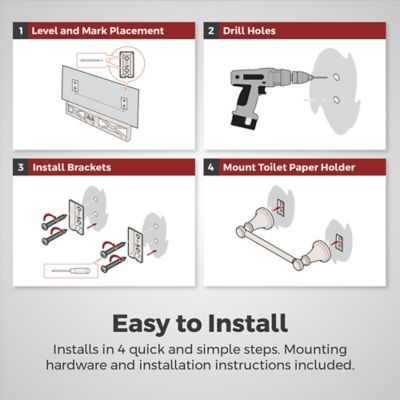 1 Level and Mark Placement

2 Drill Holes

3 Install Brackets

4 Mount Toilet Paper Holder

Easy to Install

Installs in 4 quick and simple steps. Mounting hardware and installation instructions included.