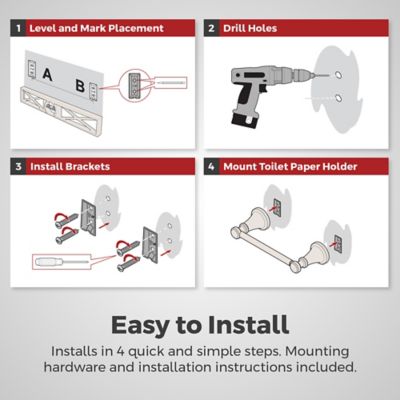 1 Level and Mark Placement

A

B

2 Drill Holes

3 Install Brackets

4 Mount Toilet Paper Holder

Easy to Install

Installs in 4 quick and simple steps. Mounting hardware and installation instructions included.