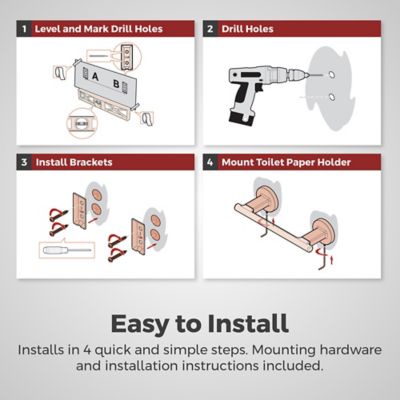 1 Level and Mark Drill Holes

A B

2 Drill Holes

3 Install Brackets

4 Mount Toilet Paper Holder

Easy to Install

Installs in 4 quick and simple steps. Mounting hardware and installation instructions included.