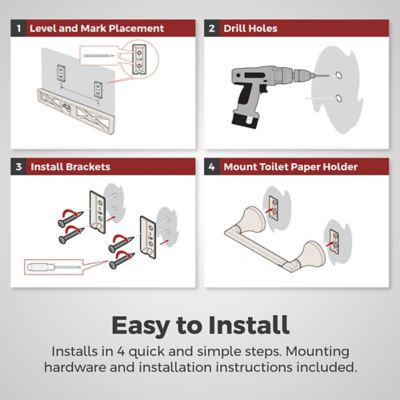 1 Level and Mark Placement

2 Drill Holes

3 Install Brackets

4 Mount Toilet Paper Holder

Easy to Install

Installs in 4 quick and simple steps. Mounting hardware and installation instructions included.