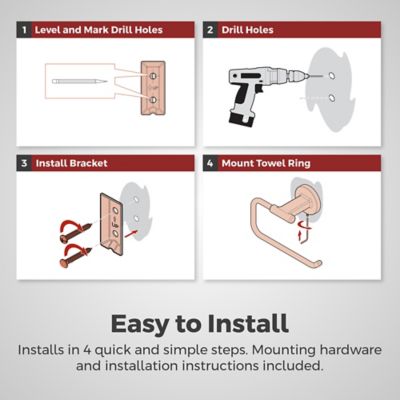 1 Level and Mark Drill Holes

2 Drill Holes

3 Install Bracket

4 Mount Towel Ring

Easy to Install

Installs in 4 quick and simple steps. Mounting hardware and installation instructions included.