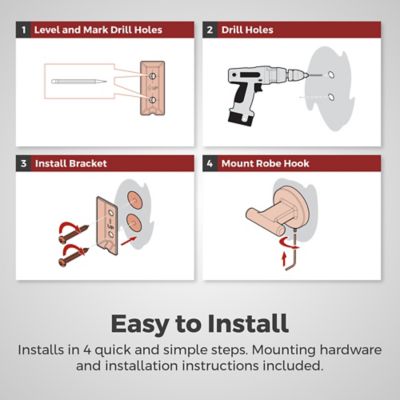 1 Level and Mark Drill Holes

2 Drill Holes

3 Install Bracket

4 Mount Robe Hook

Easy to Install

Installs in 4 quick and simple steps. Mounting hardware and installation instructions included.