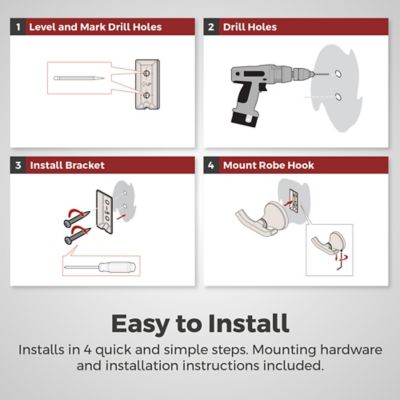 1 Level and Mark Drill Holes

2 Drill Holes

3 Install Bracket

4 Mount Robe Hook

Easy to Install

Installs in 4 quick and simple steps. Mounting hardware and installation instructions included.