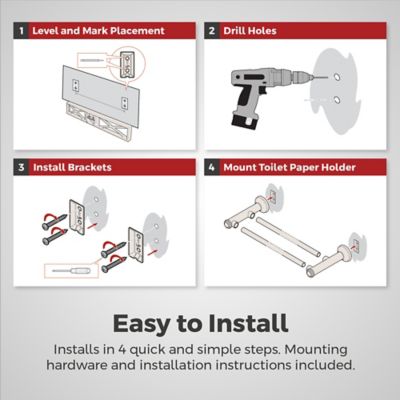 1 Level and Mark Placement

2 Drill Holes

3 Install Brackets

4 Mount Toilet Paper Holder

Easy to Install

Installs in 4 quick and simple steps. Mounting hardware and installation instructions included.