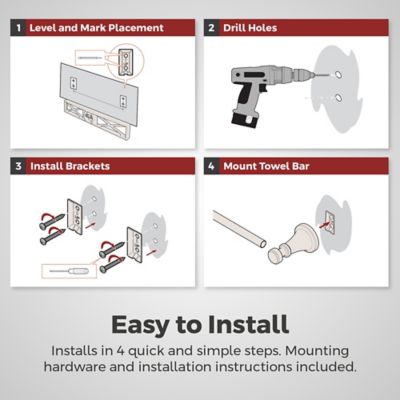 1 Level and Mark Placement

2 Drill Holes

3 Install Brackets

4 Mount Towel Bar

Easy to Install

Installs in 4 quick and simple steps. Mounting hardware and installation instructions included.