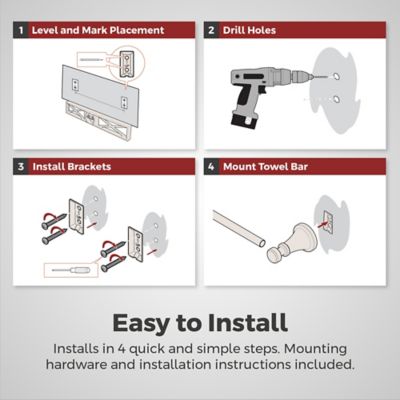 1 Level and Mark Placement

2 Drill Holes

3 Install Brackets

4 Mount Towel Bar

Easy to Install

Installs in 4 quick and simple steps. Mounting hardware and installation instructions included.