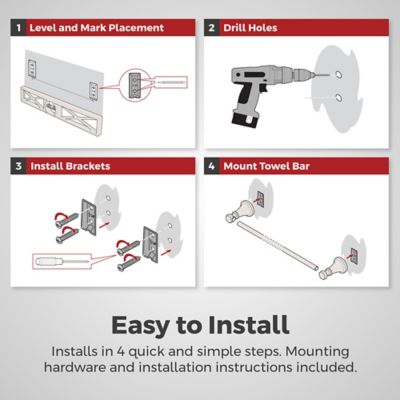 1 Level and Mark Placement

2 Drill Holes

3 Install Brackets

4 Mount Towel Bar

Easy to Install

Installs in 4 quick and simple steps. Mounting hardware and installation instructions included.