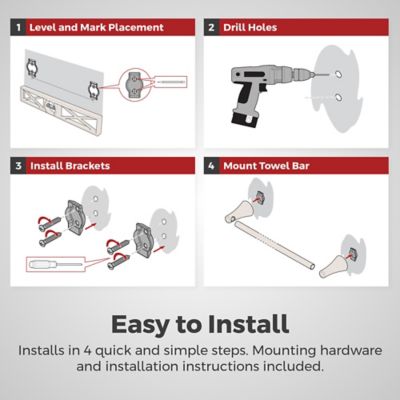 1 Level and Mark Placement

2 Drill Holes

3 Install Brackets

4 Mount Towel Bar

Easy to Install

Installs in 4 quick and simple steps. Mounting hardware and installation instructions included.