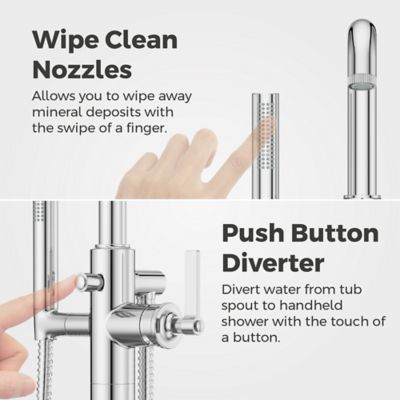 Wipe Clean Nozzles

Allows you to wipe away mineral deposits with the swipe of a finger.

Push Button Diverter

Divert water from tub spout to handheld shower with the touch of a button.