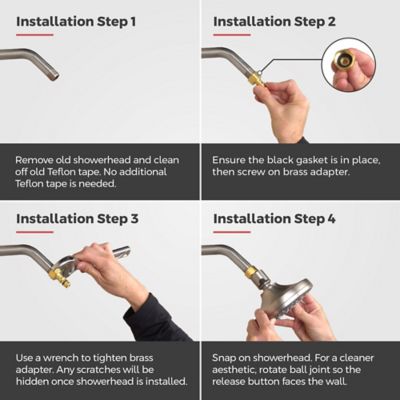 Installation Step 1

Remove old showerhead and clean off old Teflon tape. No additional Teflon tape is needed.

Installation Step 2

Ensure the black gasket is in place, then screw on brass adapter.

Installation Step 3

Use a wrench to tighten brass adapter. Any scratches will be hidden once showerhead is installed.

Installation Step 4

Snap on showerhead. For a cleaner aesthetic, rotate ball joint so the release button faces the wall.